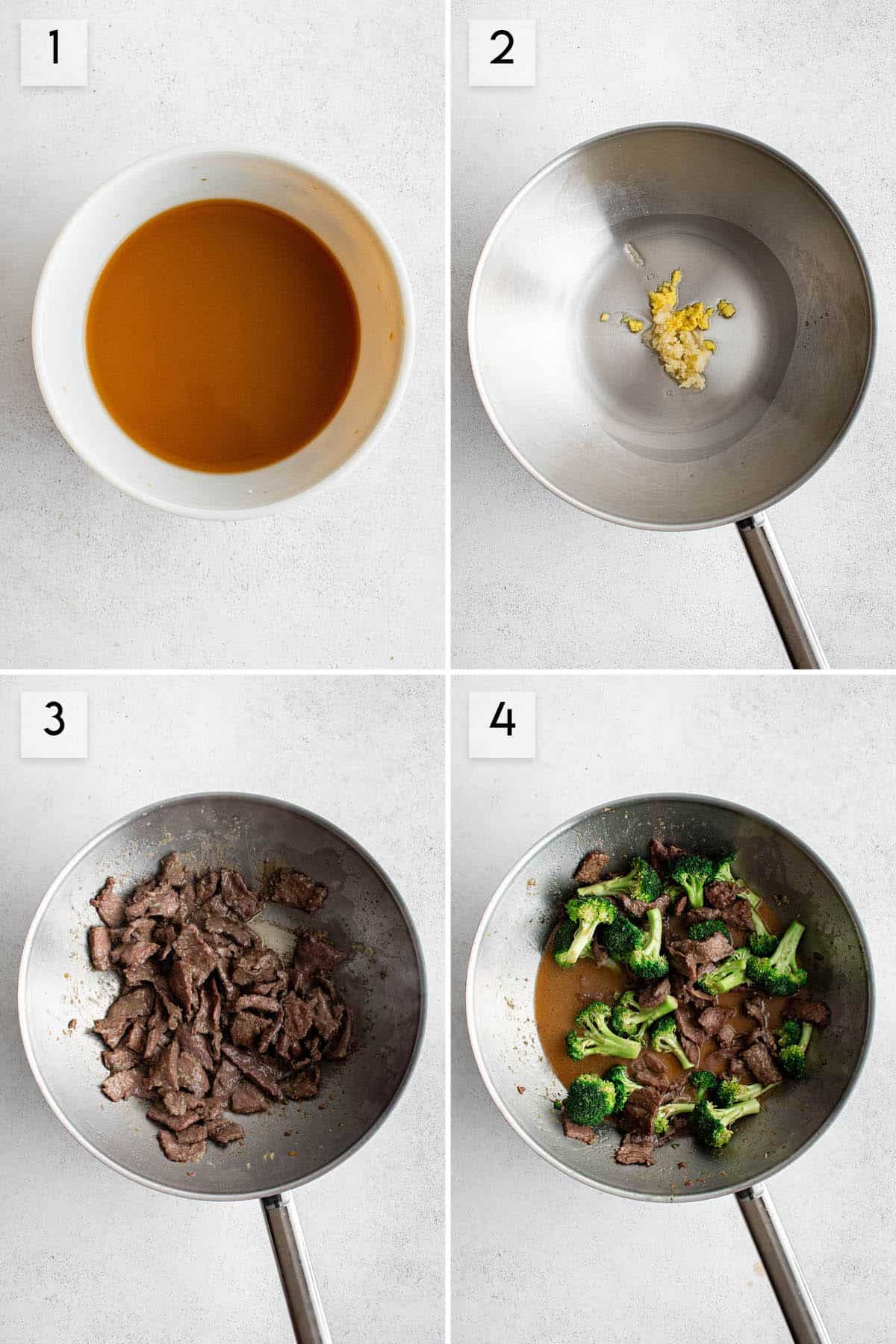 1

2

3

4