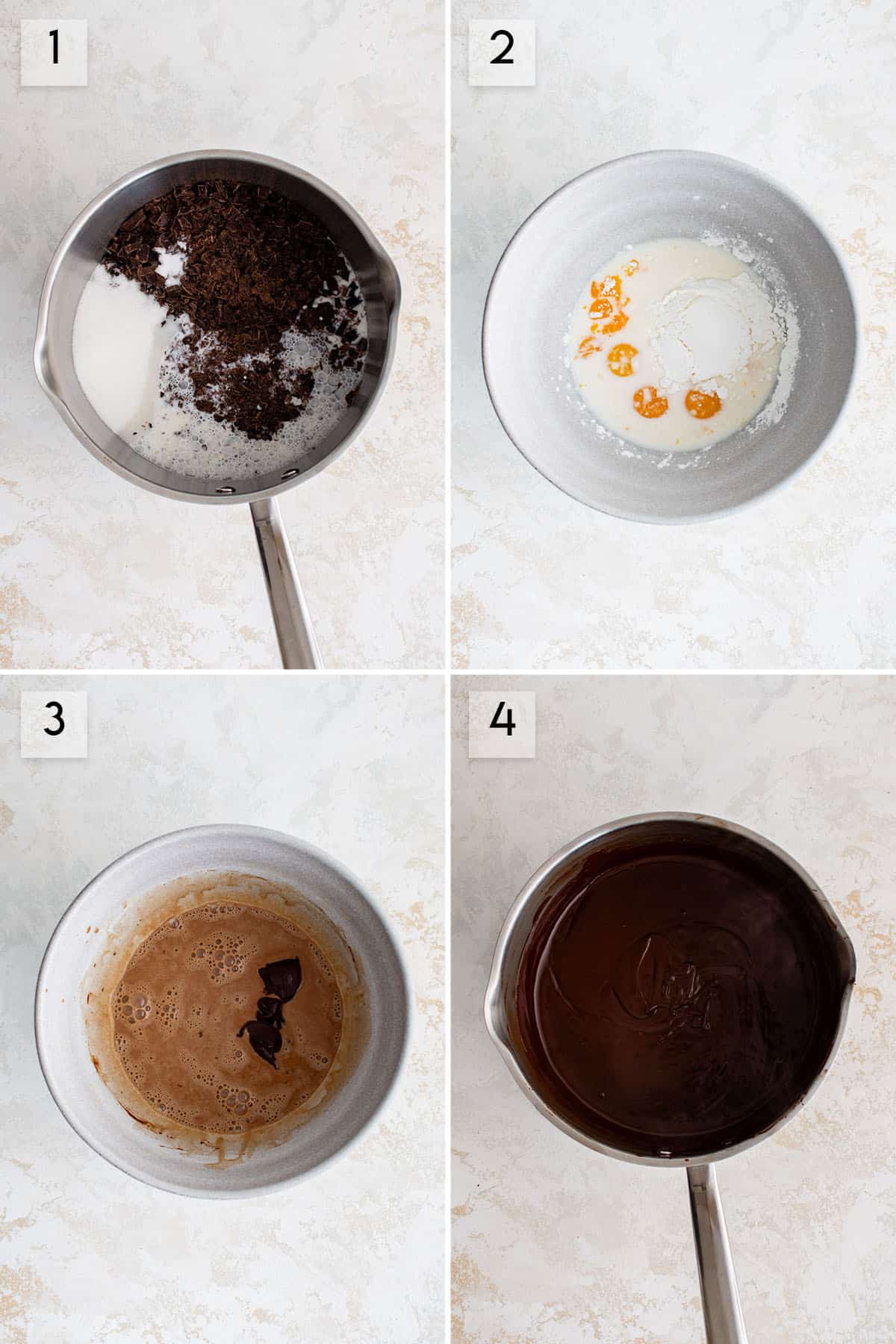 1

2

3

4