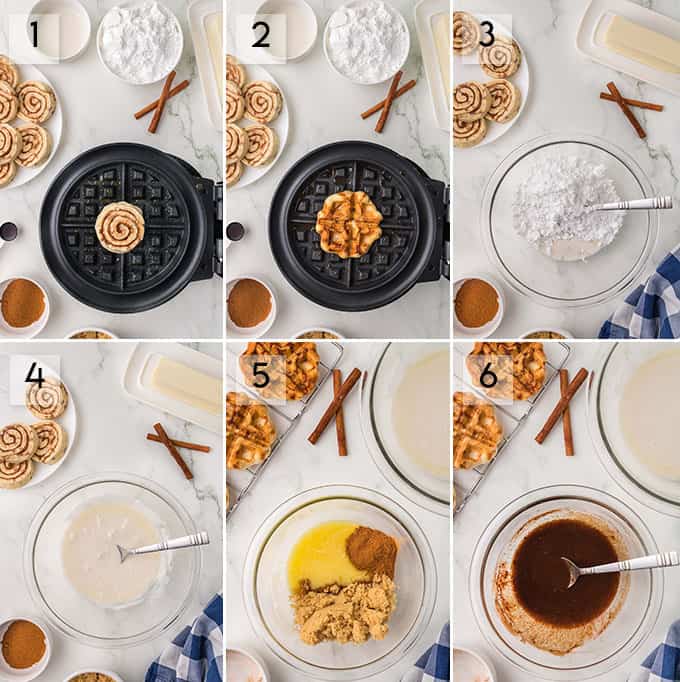 1

2

3

4

5

6