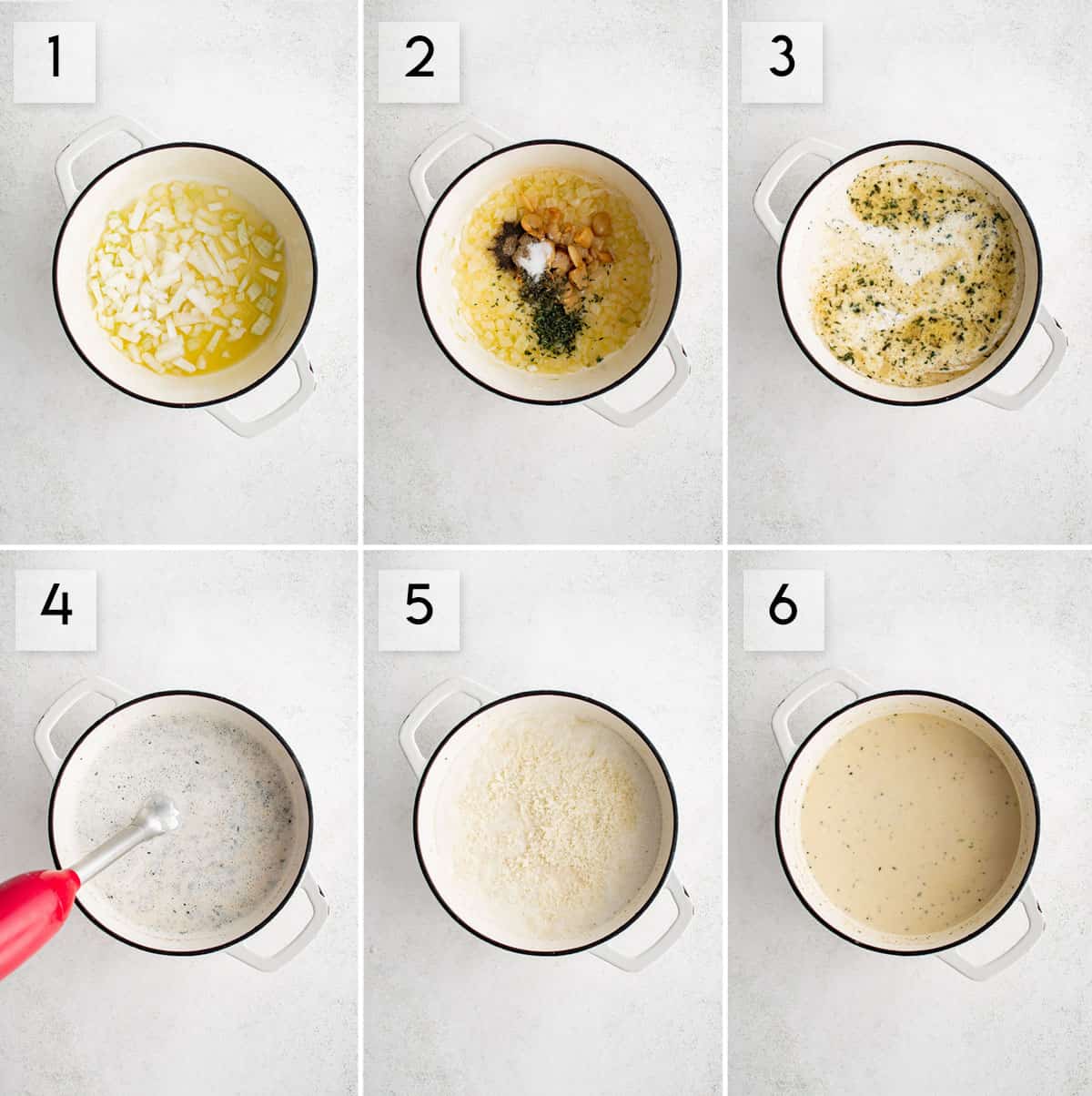 1

2

3

4

5

6