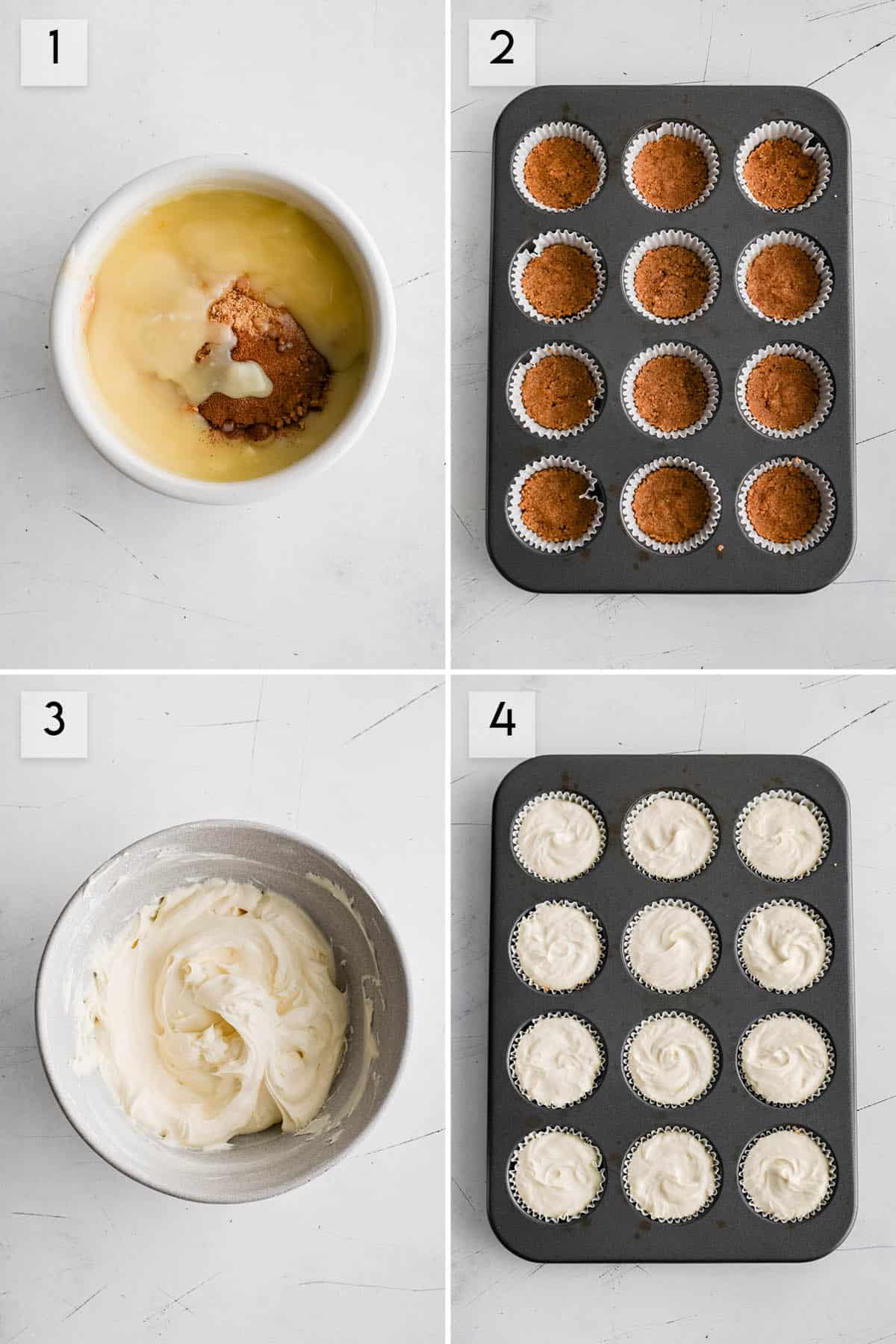 1

2

3

4