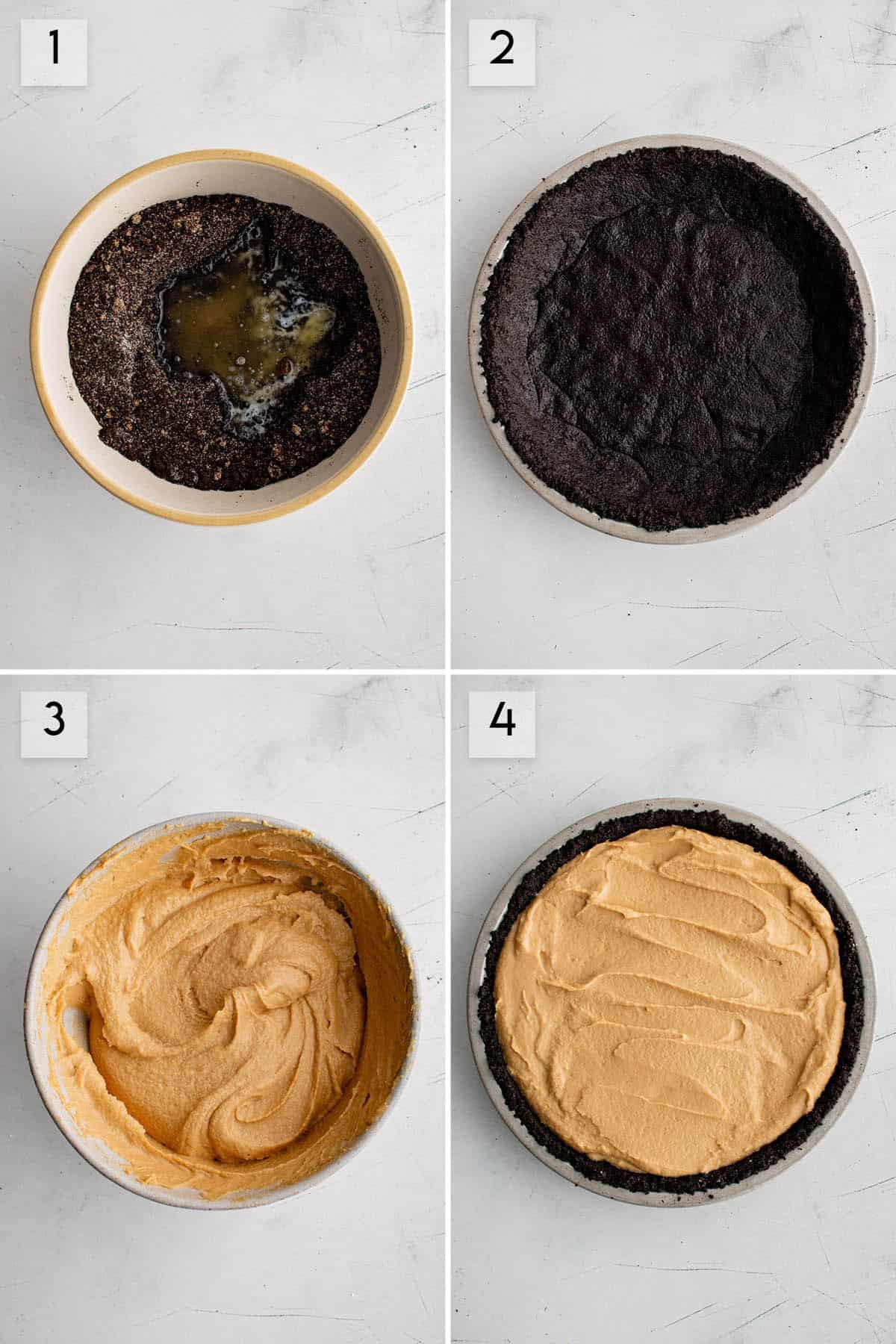 1

2

3

4