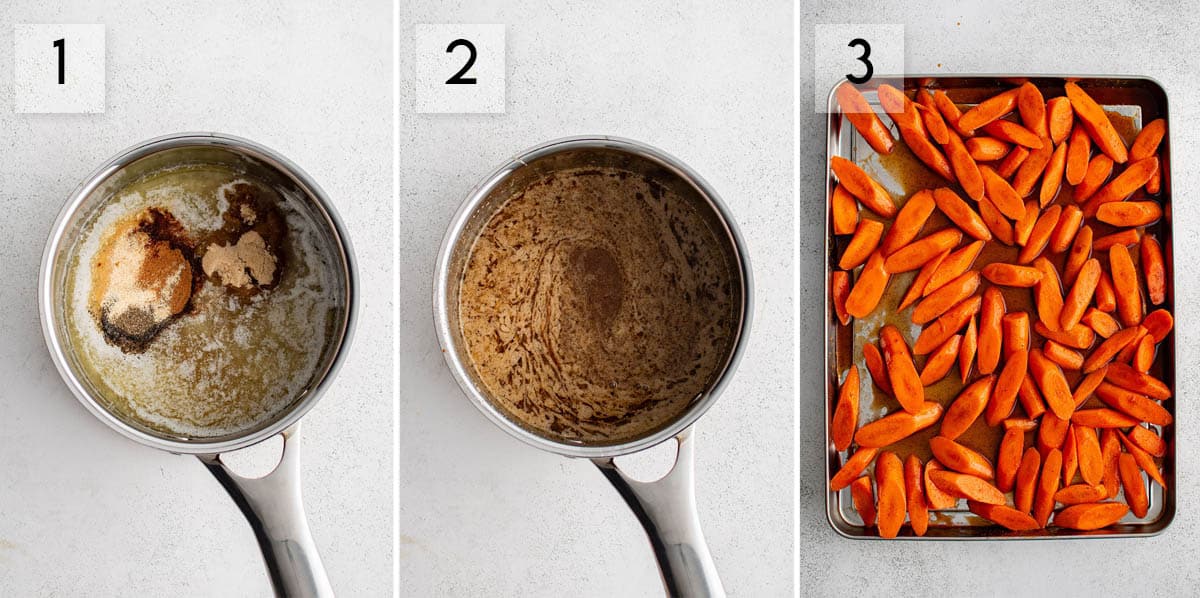 1

2

3