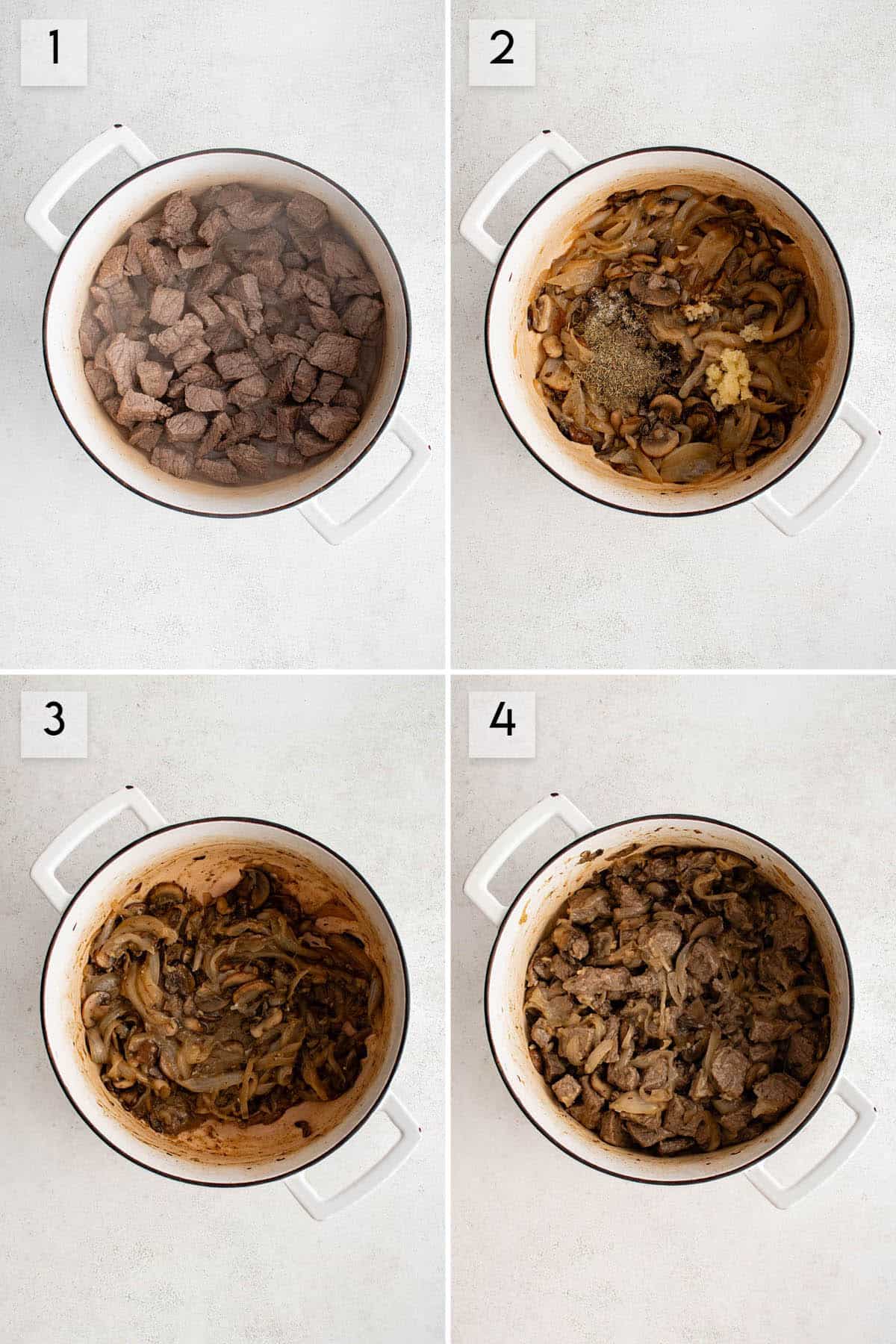 1

2

3

4